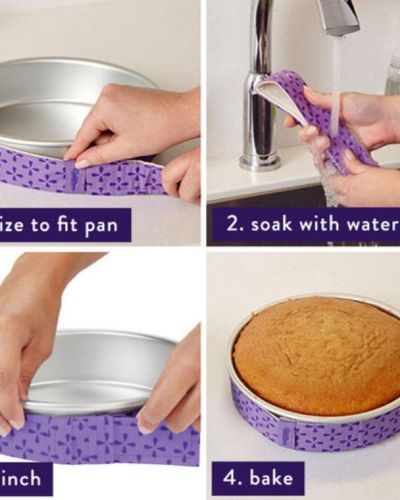 ize to fit pan

2. soak with water

inch

4. bake