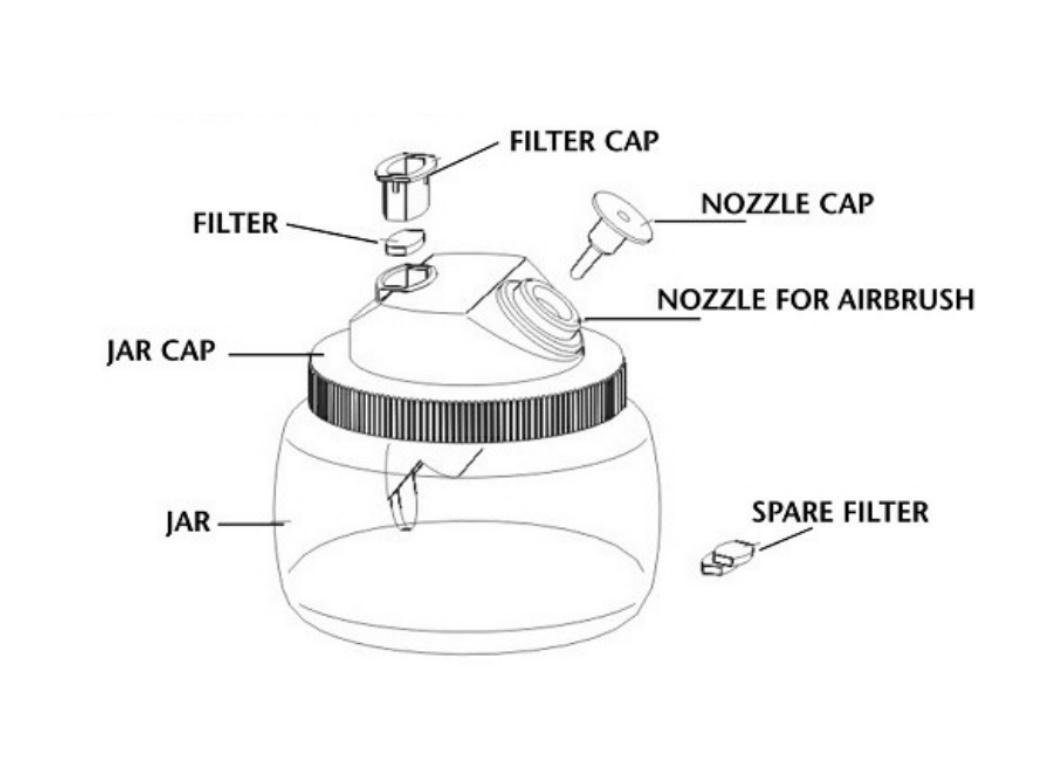 FILTER CAP

FILTER

NOZZLE CAP

NOZZLE FOR AIRBRUSH

JAR CAP

JAR

SPARE FILTER